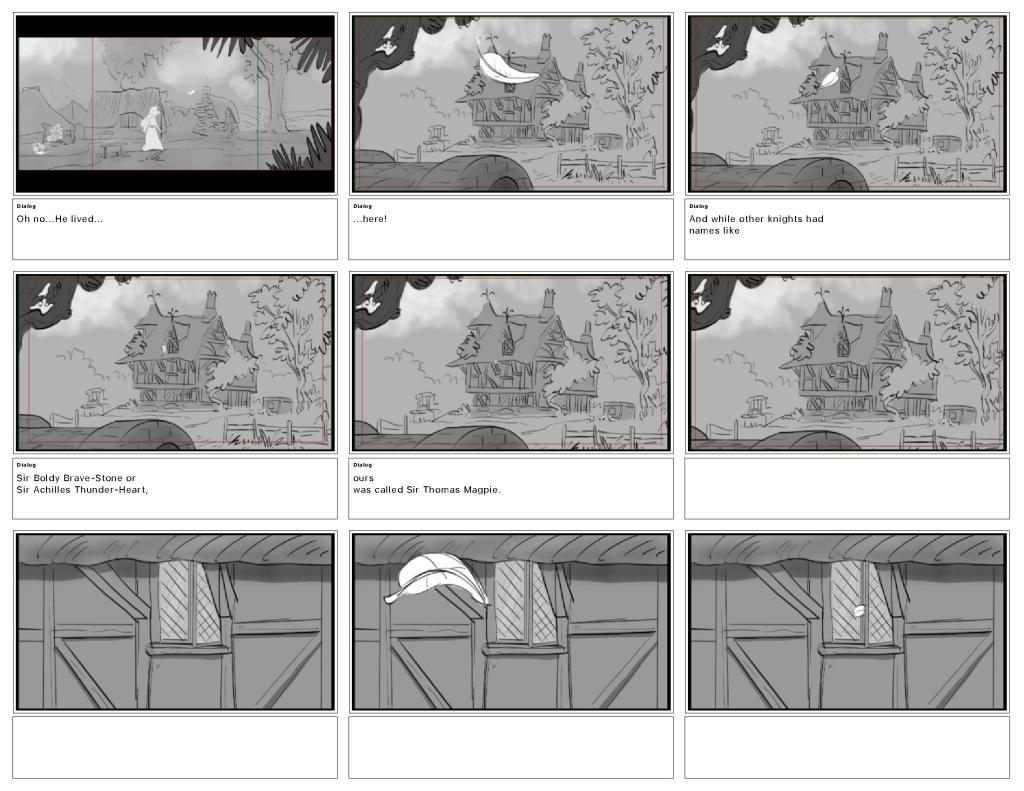 Dialog
Oh no...He lived...

Dialog
...here!

Dialog
And while other knights had names like

Dialog
Sir Boldy Brave-Stone or
Sir Achilles Thunder-Heart,

Dialog
ours
was called Sir Thomas Magpie.