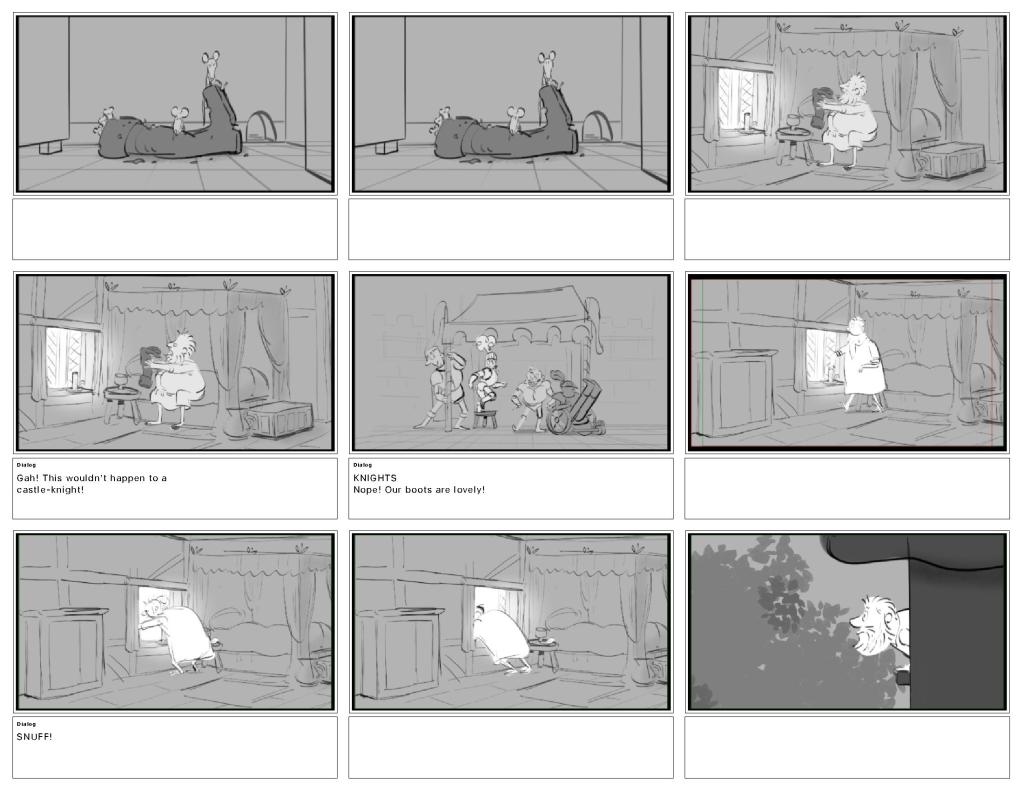 Dialog
Gah! This wouldn't happen to a castle-knight!

Dialog
KNIGHTS
Nope! Our boots are lovely!

Dialog
SNUFF!